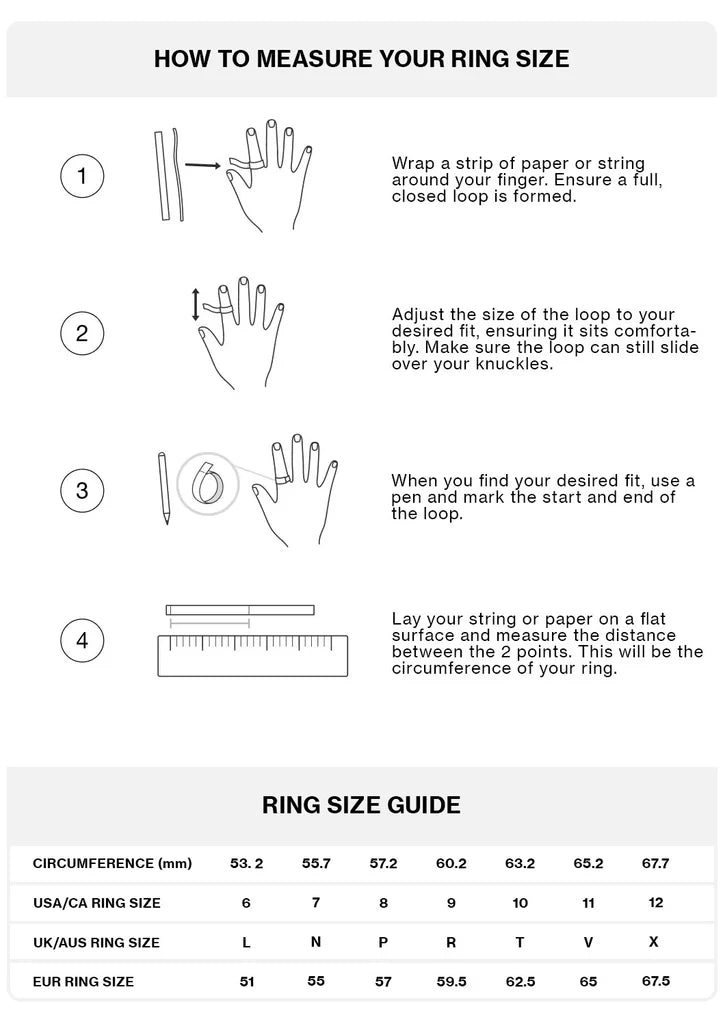 HOW TO MEASURE YOUR RING SIZE

1

Wrap a strip of paper or string around your finger. Ensure a full, closed loop is formed.

2

Adjust the size of the loop to your desired fit, ensuring it sits comfortably. Make sure the loop can still slide over your knuckles.

3

When you find your desired fit, use a pen and mark the start and end of the loop.

4

Lay your string or paper on a flat surface and measure the distance between the 2 points. This will be the circumference of your ring.

RING SIZE GUIDE

| CIRCUMFERENCE (mm) | 53. 2 | 55.7 | 57.2 | 60.2 | 63.2 | 65.2 | 67.7 |
|---|---|---|---|---|---|---|---|
| USA/CA RING SIZE | 6 | 7 | 8 | 9 | 10 | 11 | 12 |
| UK/AUS RING SIZE | L | N | P | R | T | V | X |
| EUR RING SIZE | 51 | 55 | 57 | 59.5 | 62.5 | 65 | 67.5 |